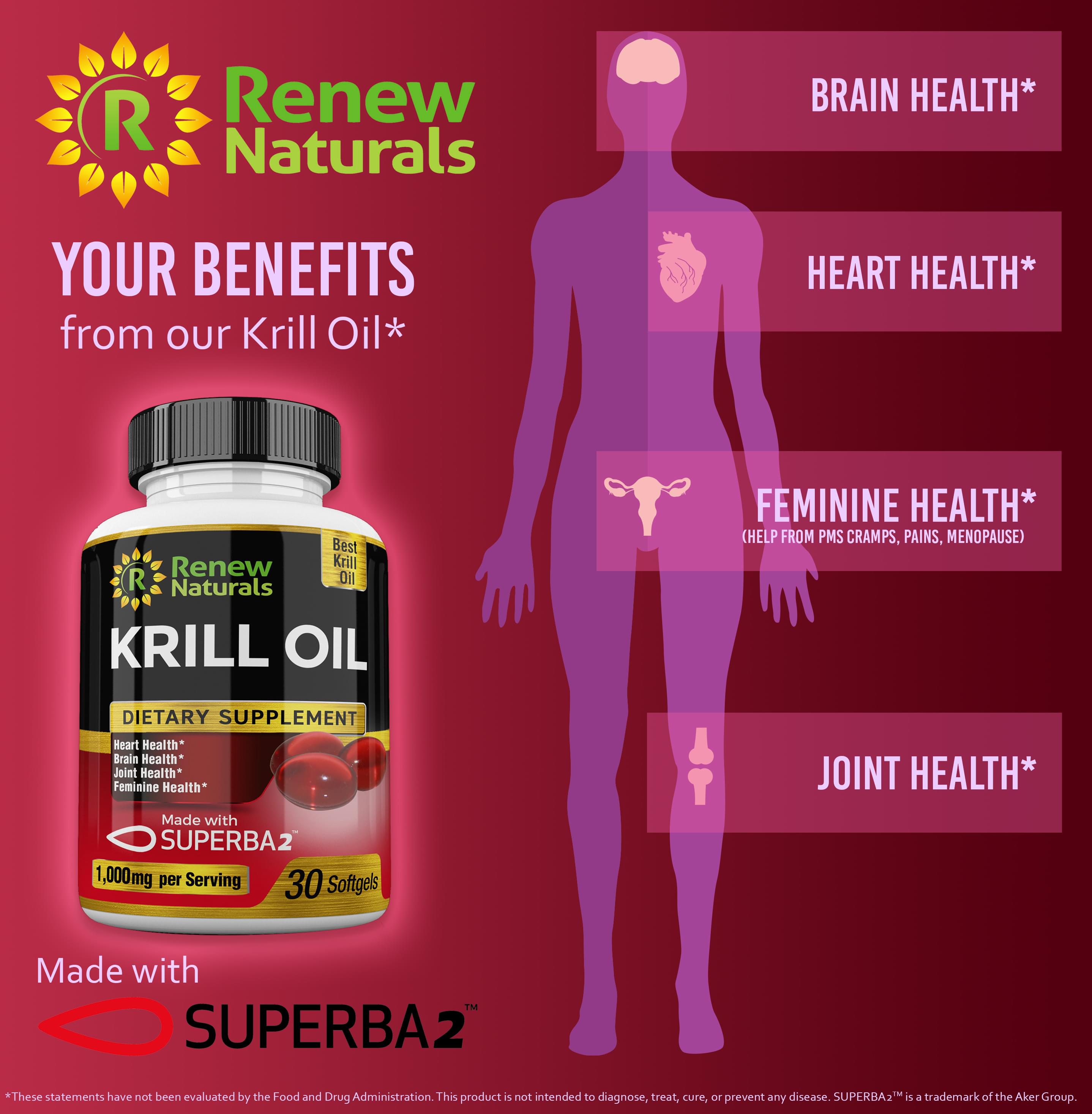 R Renew Naturals

YOUR BENEFITS
from our Krill Oil*

R Renew Naturals

Best Krill Oil

KRILL OIL

DIETARY SUPPLEMENT

Heart Health*
Brain Health*
Joint Health*
Feminine Health*

Made with SUPERBA2™

1,000mg per Serving

30 Softgels

Made with
SUPERBA2™

BRAIN HEALTH*

HEART HEALTH*

FEMININE HEALTH*
(HELP FROM PMS CRAMPS, PAINS, MENOPAUSE)

JOINT HEALTH*

*These statements have not been evaluated by the Food and Drug Administration. This product is not intended to diagnose, treat, cure, or prevent any disease. SUPERBA2™ is a trademark of the Aker Group.